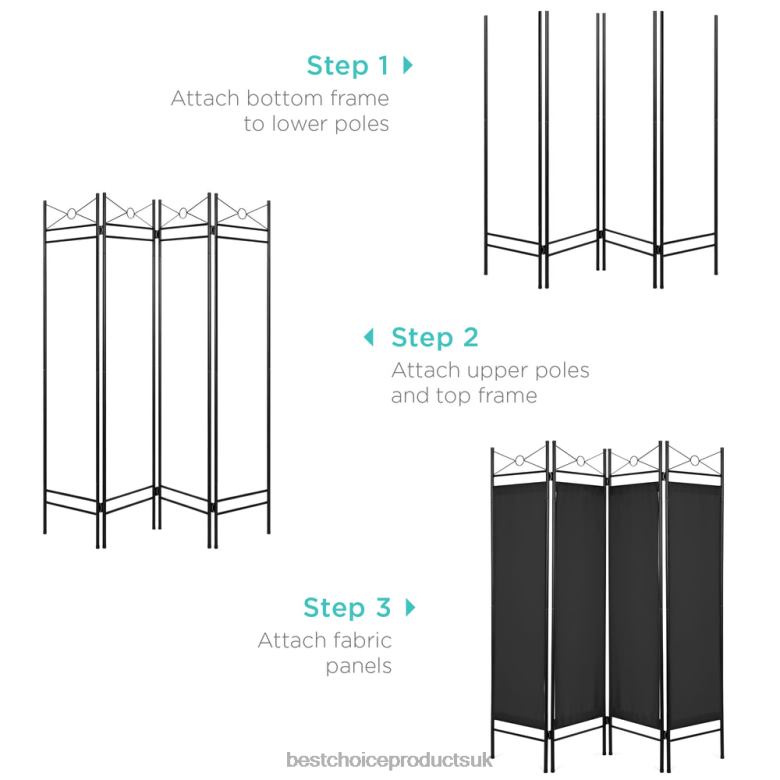 Step 1

Attach bottom frame to lower poles

Step 2

Attach upper poles and top frame

Step 3

Attach fabric panels

bestchoiceproductsuk