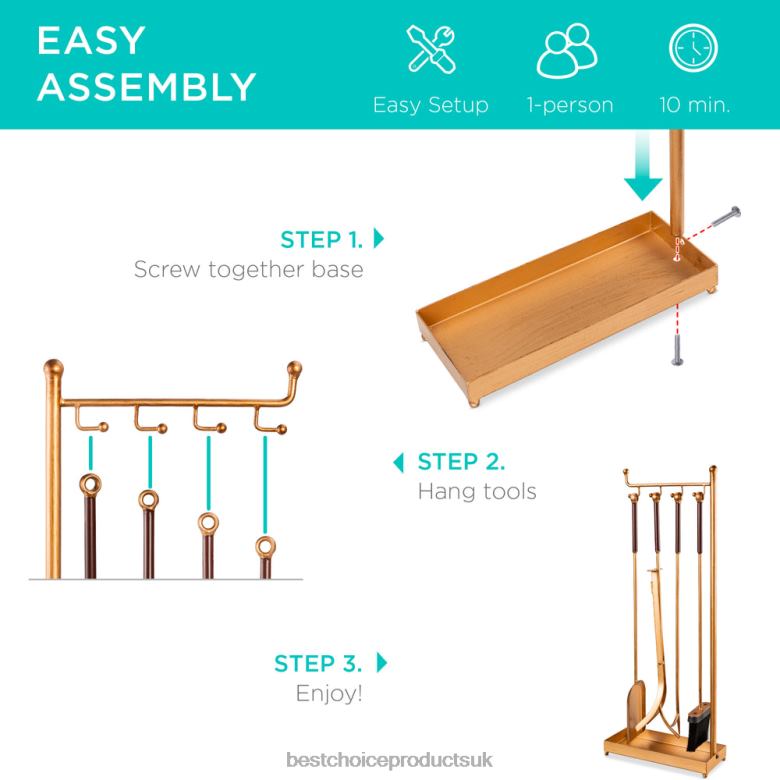 EASY ASSEMBLY

Easy Setup

1-person

10 min.

STEP 1.
Screw together base

STEP 2.
Hang tools

STEP 3.
Enjoy!

bestchoiceproductsuk