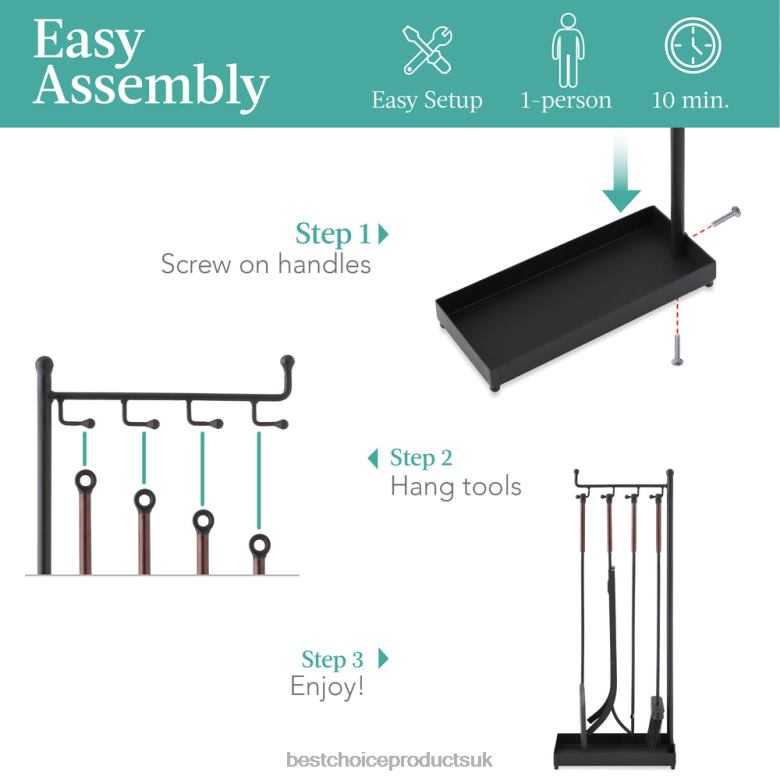 Easy Assembly

Easy Setup

1-person

10 min.

Step 1
Screw on handles

Step 2
Hang tools

Step 3
Enjoy!

bestchoiceproductsuk