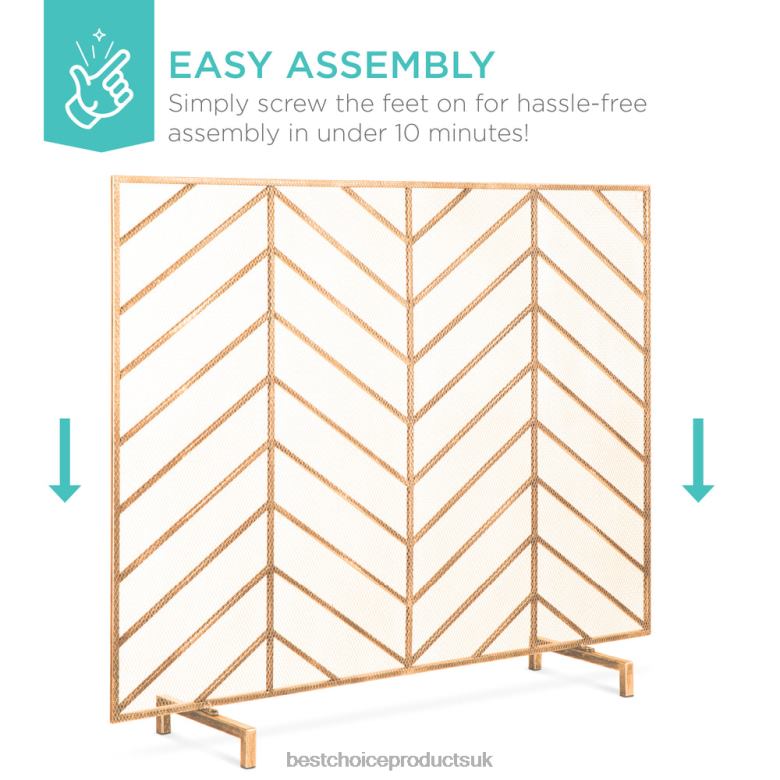 EASY ASSEMBLY
Simply screw the feet on for hassle-free assembly in under 10 minutes!

bestchoiceproductsuk