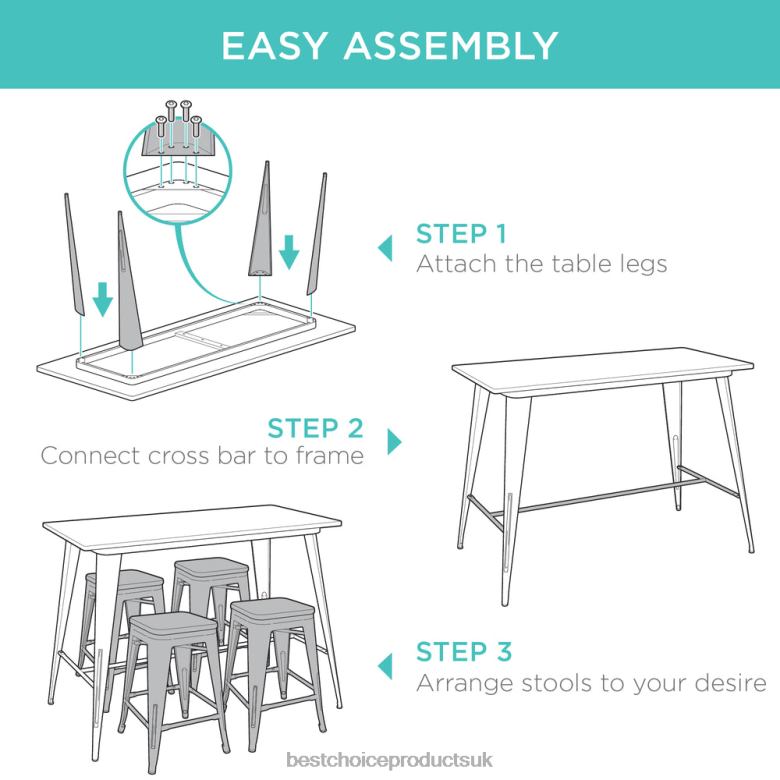 EASY ASSEMBLY

STEP 1
Attach the table legs

STEP 2
Connect cross bar to frame

STEP 3
Arrange stools to your desire

bestchoiceproductsuk