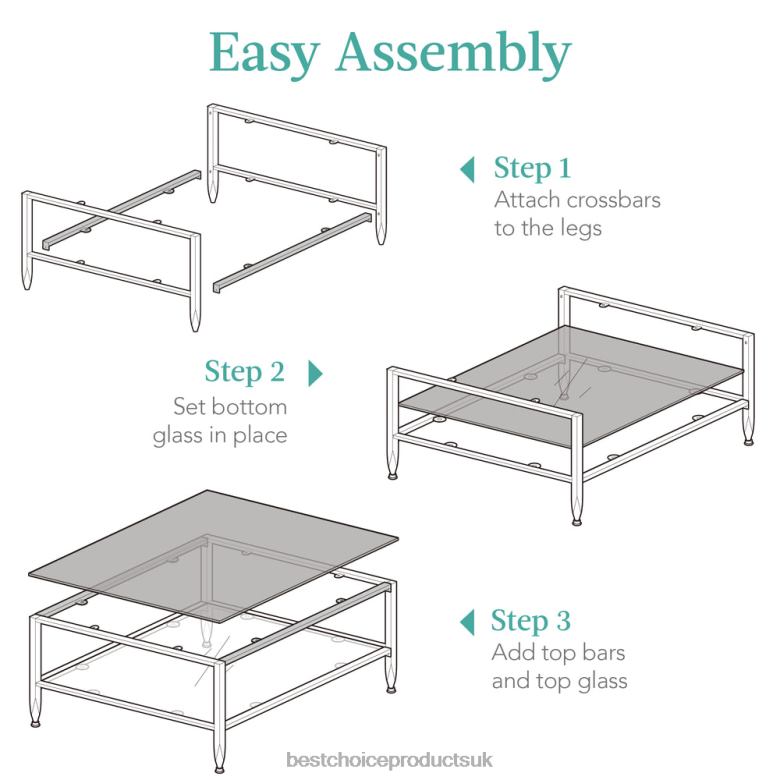 Easy Assembly

Step 1
Attach crossbars to the legs

Step 2
Set bottom glass in place

Step 3
Add top bars and top glass

bestchoiceproductsuk