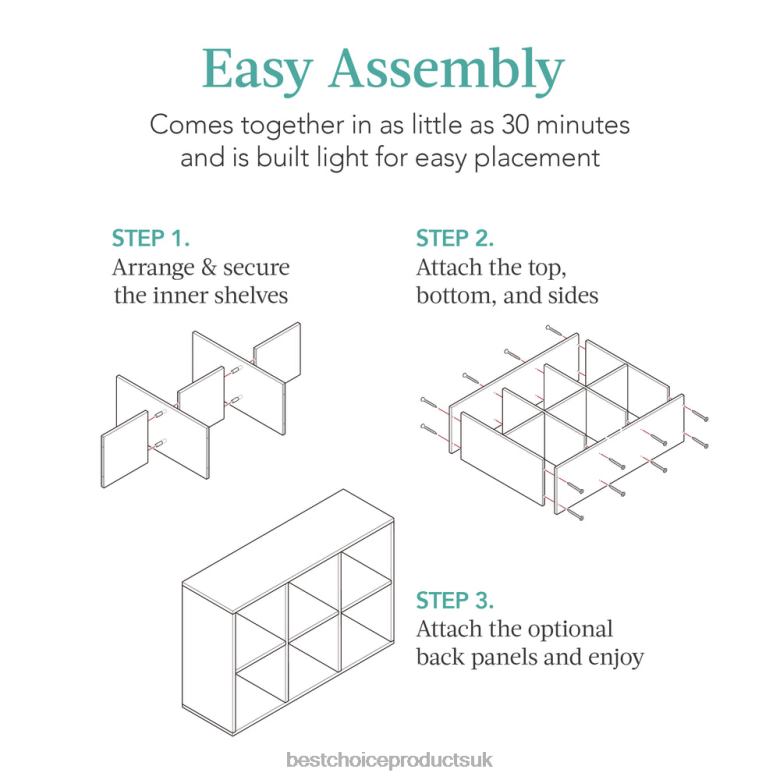 Easy Assembly

Comes together in as little as 30 minutes and is built light for easy placement

STEP 1.
Arrange & secure the inner shelves

STEP 2.
Attach the top, bottom, and sides

STEP 3.
Attach the optional back panels and enjoy

bestchoiceproductsuk