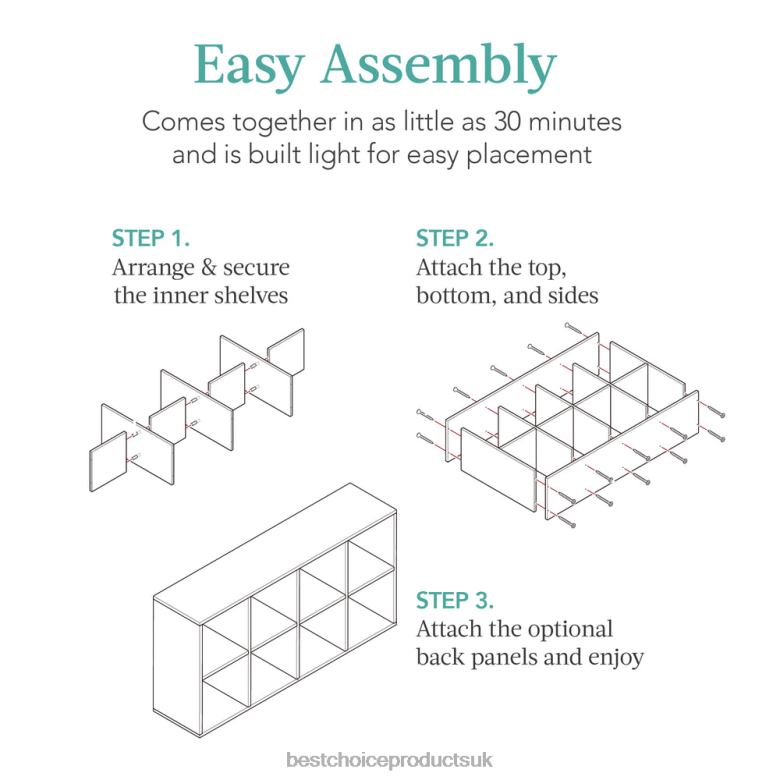 Easy Assembly

Comes together in as little as 30 minutes and is built light for easy placement

STEP 1.
Arrange & secure the inner shelves

STEP 2.
Attach the top, bottom, and sides

STEP 3.
Attach the optional back panels and enjoy

bestchoiceproductsuk