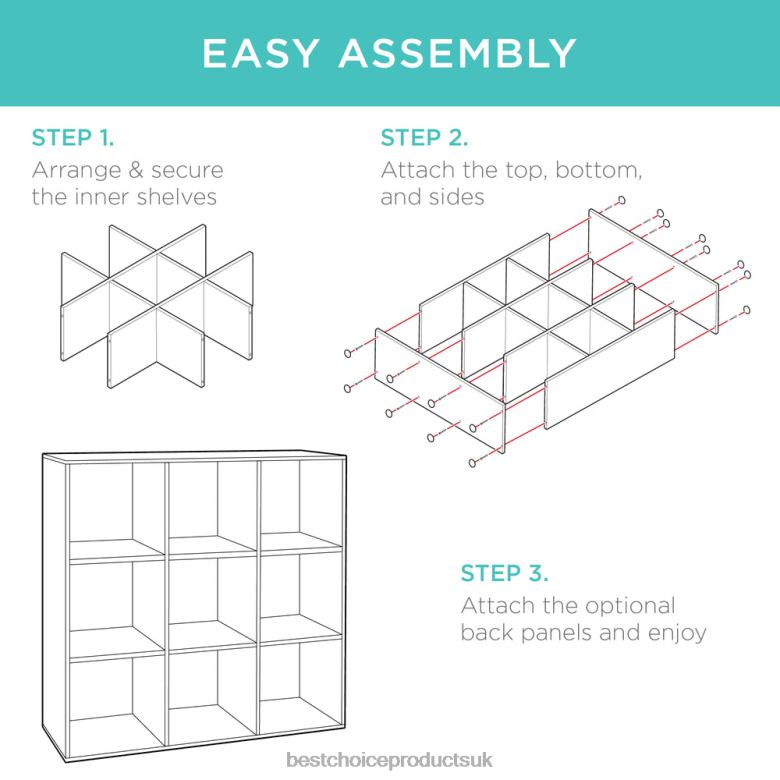 EASY ASSEMBLY

STEP 1.
Arrange & secure the inner shelves

STEP 2.
Attach the top, bottom, and sides

STEP 3.
Attach the optional back panels and enjoy

bestchoiceproductsuk