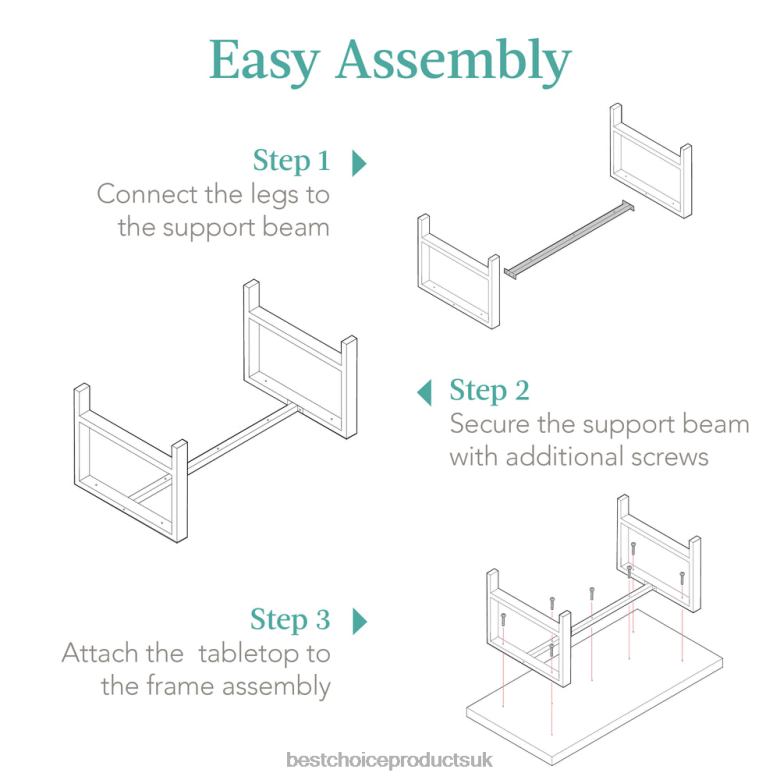 Easy Assembly

Step 1
Connect the legs to the support beam

Step 2
Secure the support beam with additional screws

Step 3
Attach the tabletop to the frame assembly

bestchoiceproductsuk