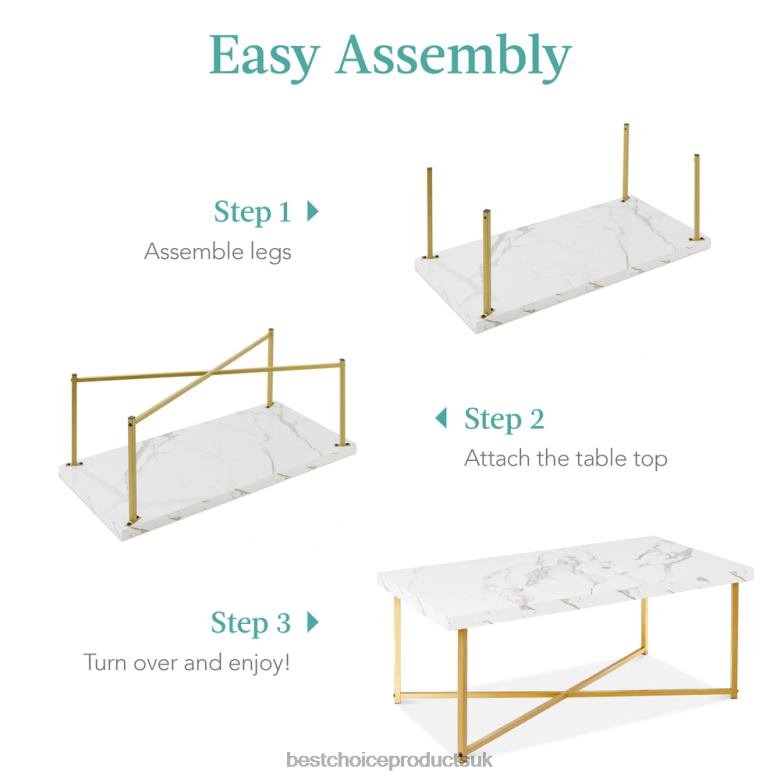 Easy Assembly

Step 1

Assemble legs

Step 2

Attach the table top

Step 3

Turn over and enjoy!

bestchoiceproductsuk