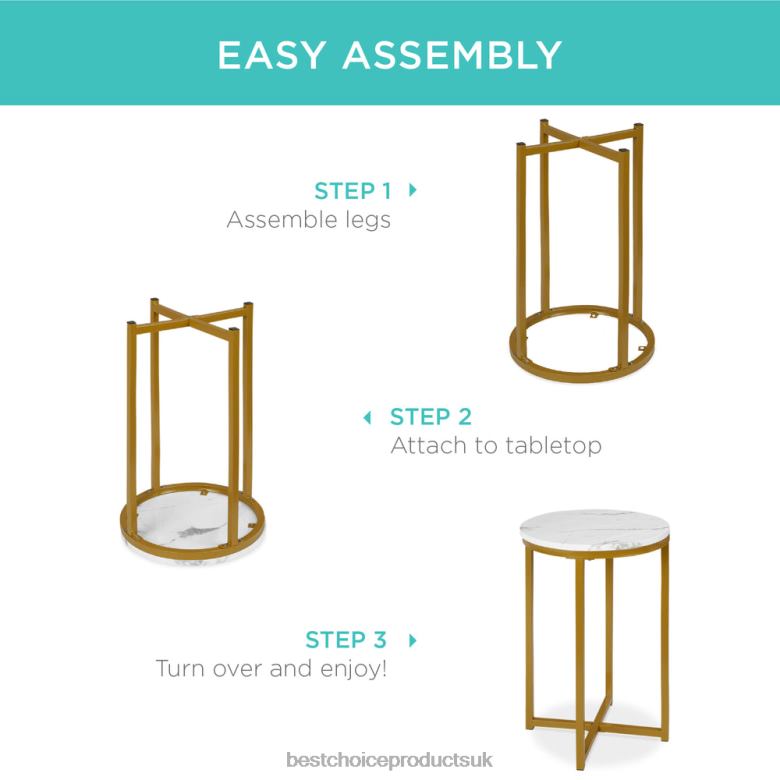 EASY ASSEMBLY

STEP 1
Assemble legs

STEP 2
Attach to tabletop

STEP 3
Turn over and enjoy!

bestchoiceproductsuk