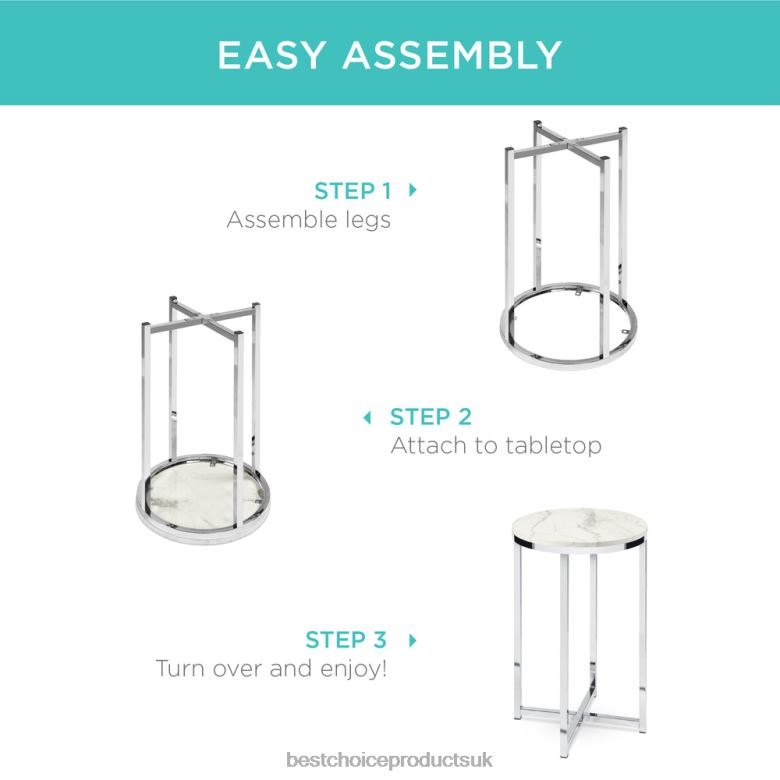 EASY ASSEMBLY

STEP 1
Assemble legs

STEP 2
Attach to tabletop

STEP 3
Turn over and enjoy!

bestchoiceproductsuk