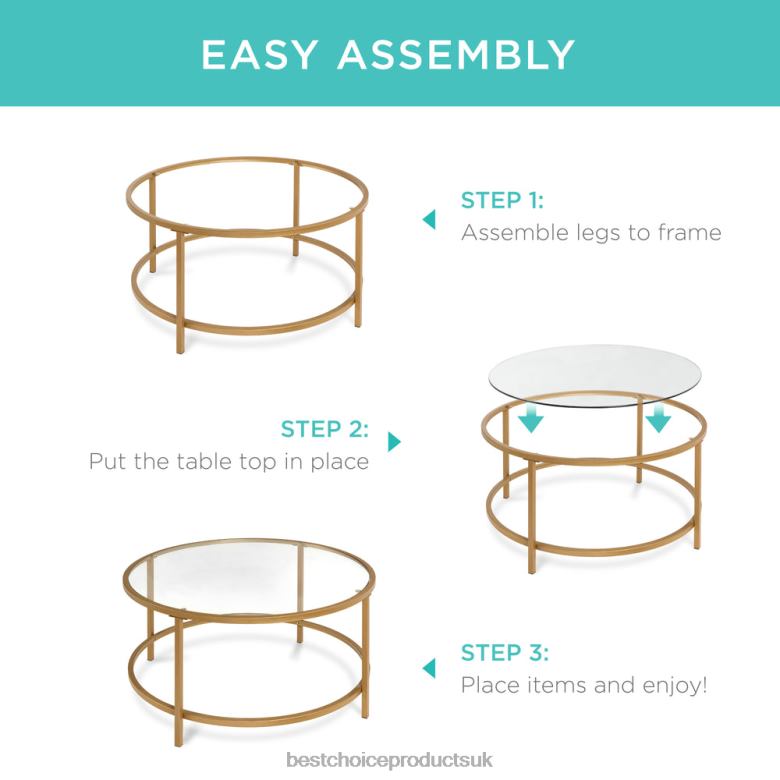 EASY ASSEMBLY

STEP 1:
Assemble legs to frame

STEP 2:
Put the table top in place

STEP 3:
Place items and enjoy!

bestchoiceproductsuk