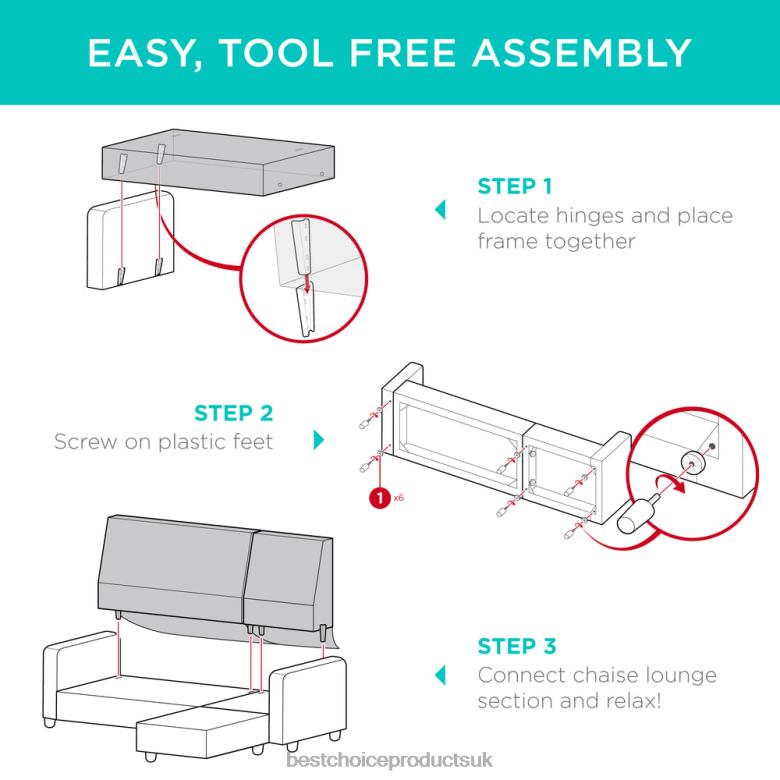 EASY, TOOL FREE ASSEMBLY

STEP 1
Locate hinges and place frame together

STEP 2
Screw on plastic feet

1 x6

STEP 3
Connect chaise lounge section and relax!

bestchoiceproductsuk