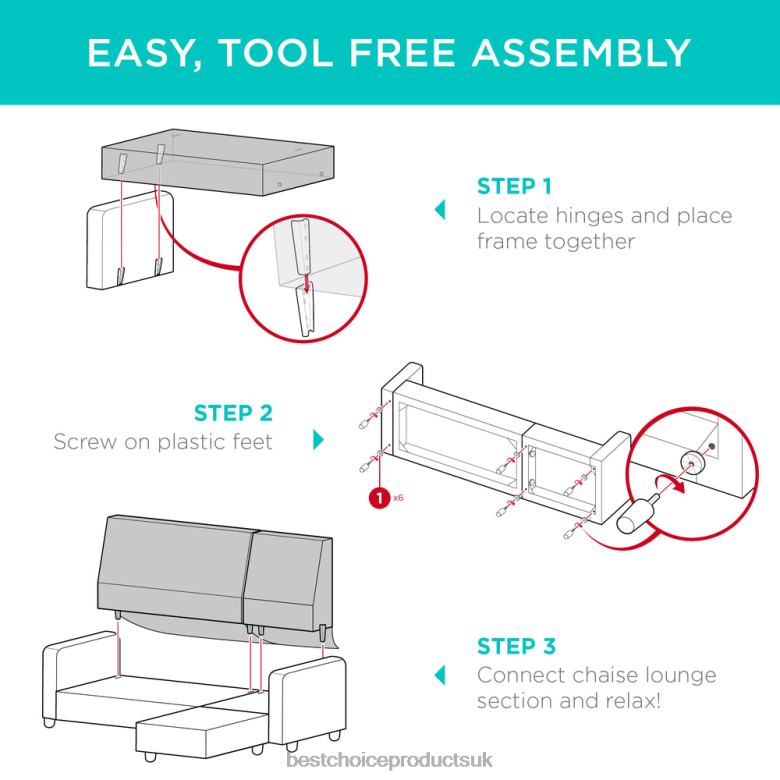 EASY, TOOL FREE ASSEMBLY

STEP 1
Locate hinges and place frame together

STEP 2
Screw on plastic feet

1 x6

STEP 3
Connect chaise lounge section and relax!

bestchoiceproductsuk