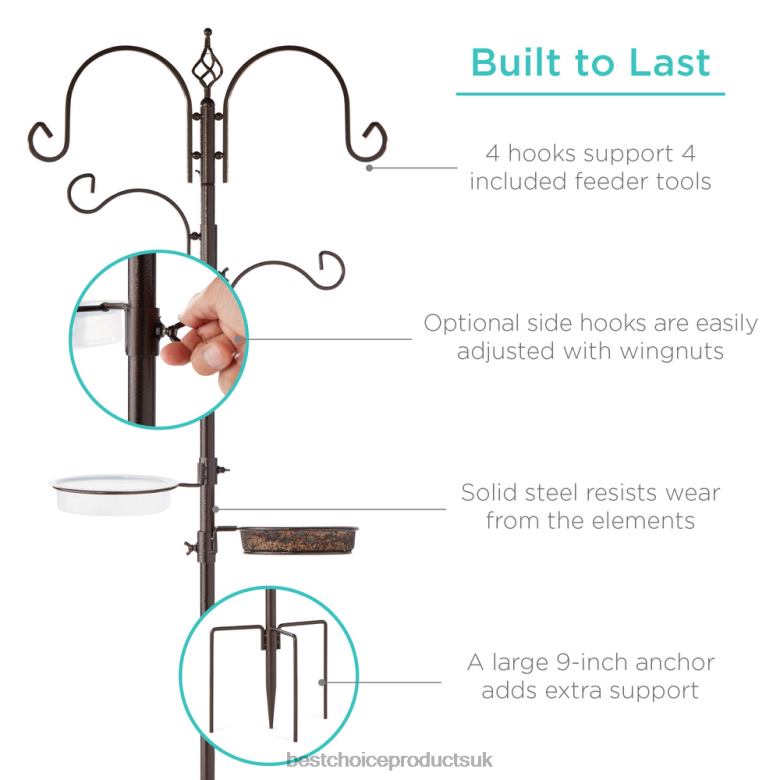 Built to Last

4 hooks support 4 included feeder tools

Optional side hooks are easily adjusted with wingnuts

Solid steel resists wear from the elements

A large 9-inch anchor adds extra support

bestchoiceproductsuk