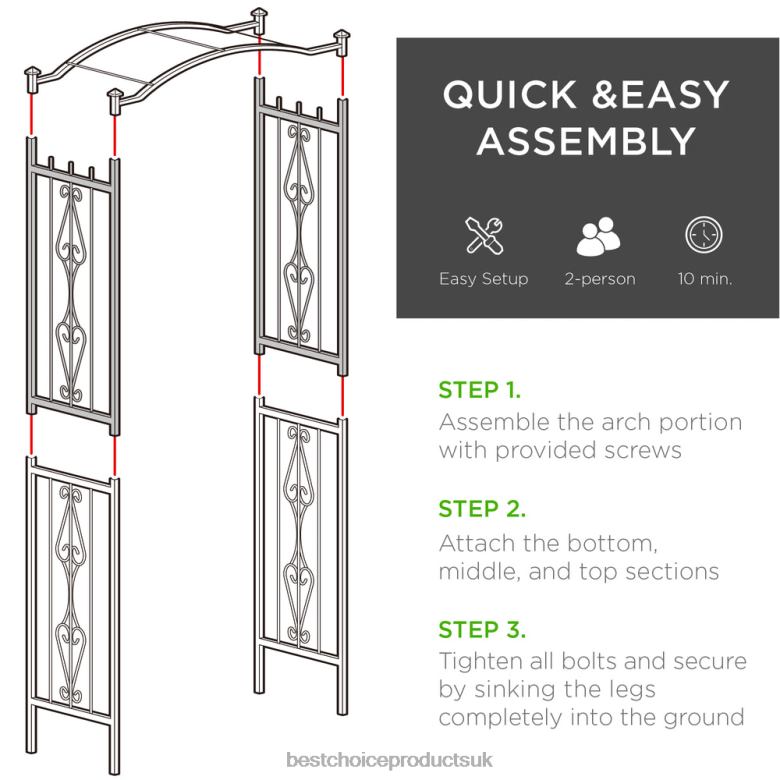 QUICK &EASY ASSEMBLY

Easy Setup

2-person

10 min.

STEP 1.
Assemble the arch portion with provided screws

STEP 2.
Attach the bottom, middle, and top sections

STEP 3.
Tighten all bolts and secure by sinking the legs completely into the ground

bestchoiceproductsuk