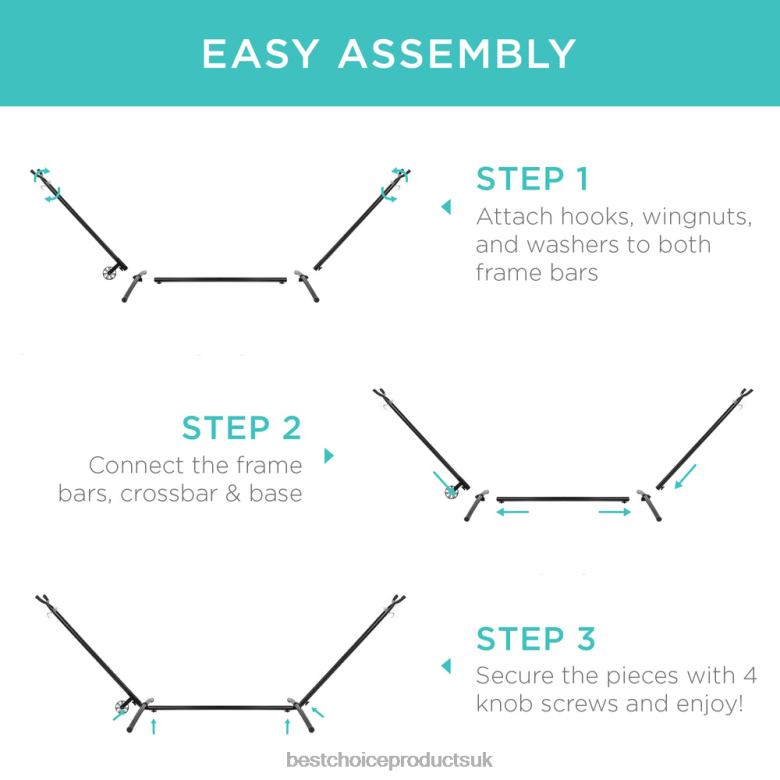 EASY ASSEMBLY

STEP 1
Attach hooks, wingnuts, and washers to both frame bars

STEP 2
Connect the frame bars, crossbar & base

STEP 3
Secure the pieces with 4 knob screws and enjoy!

bestchoiceproductsuk