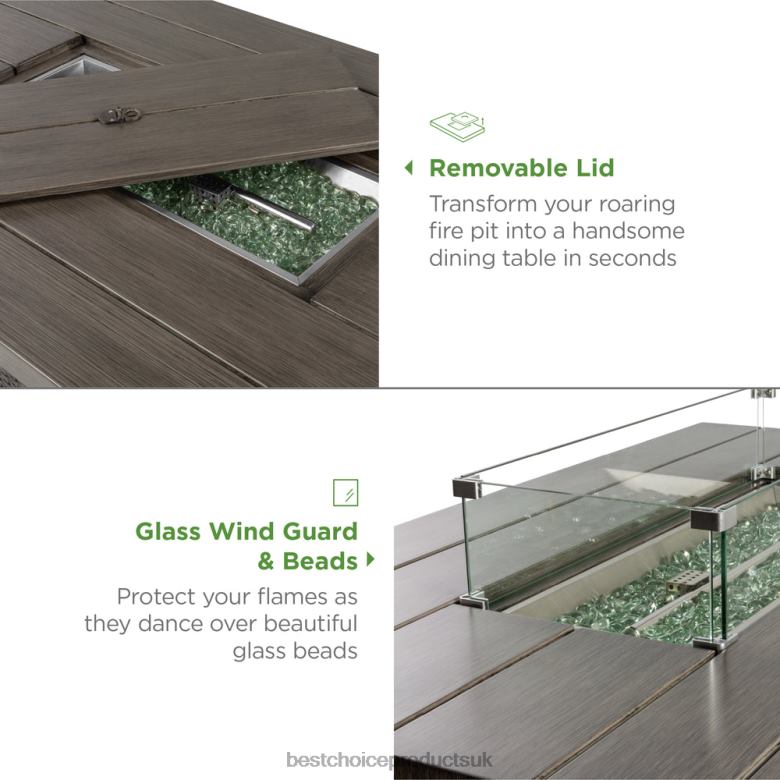 Removable Lid

Transform your roaring fire pit into a handsome dining table in seconds

Glass Wind Guard & Beads

Protect your flames as they dance over beautiful glass beads

bestchoiceproductsuk