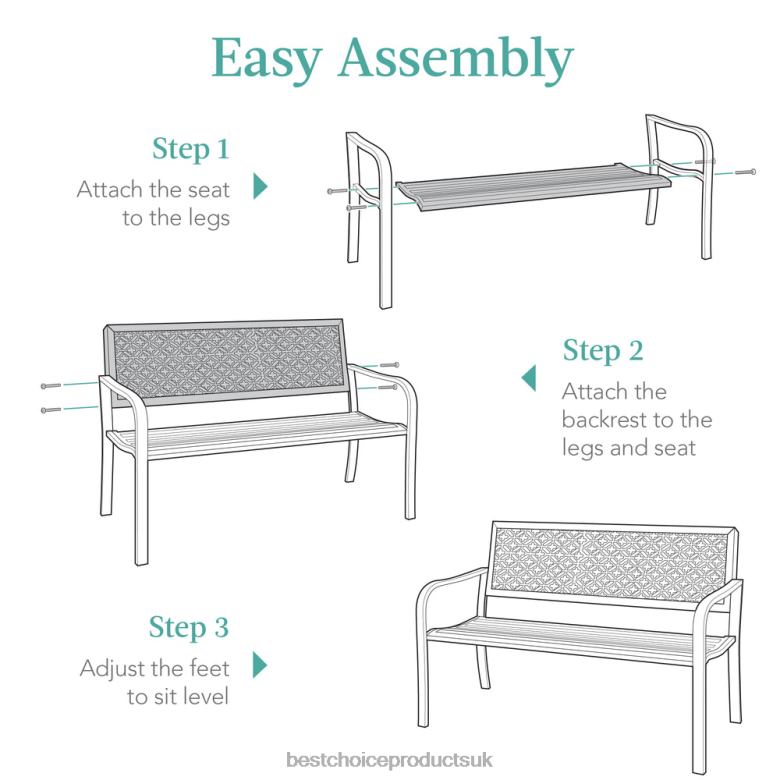 Easy Assembly

Step 1
Attach the seat to the legs

Step 2
Attach the backrest to the legs and seat

Step 3
Adjust the feet to sit level

bestchoiceproductsuk