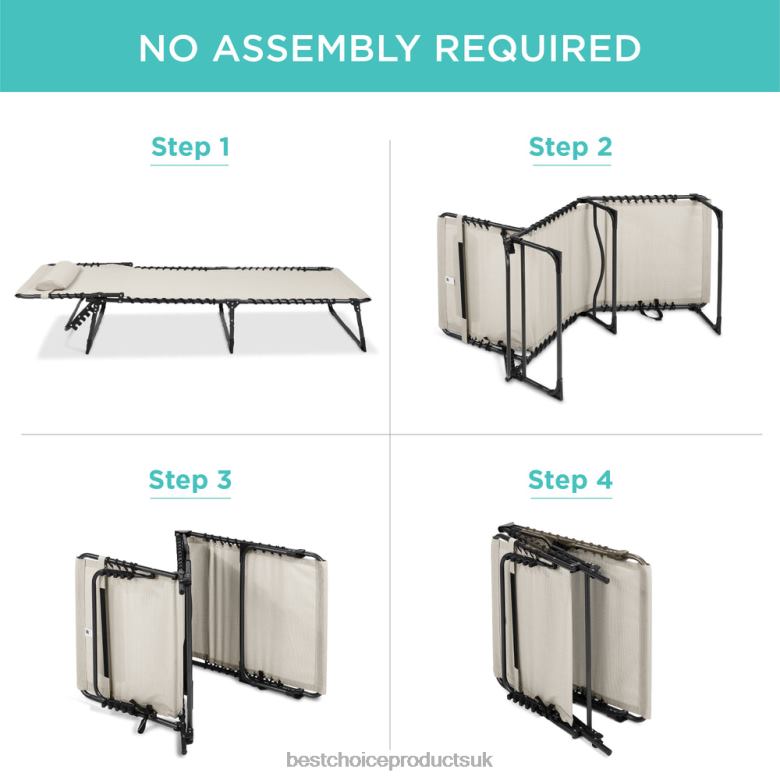 NO ASSEMBLY REQUIRED

Step 1

Step 2

Step 3

Step 4

bestchoiceproductsuk