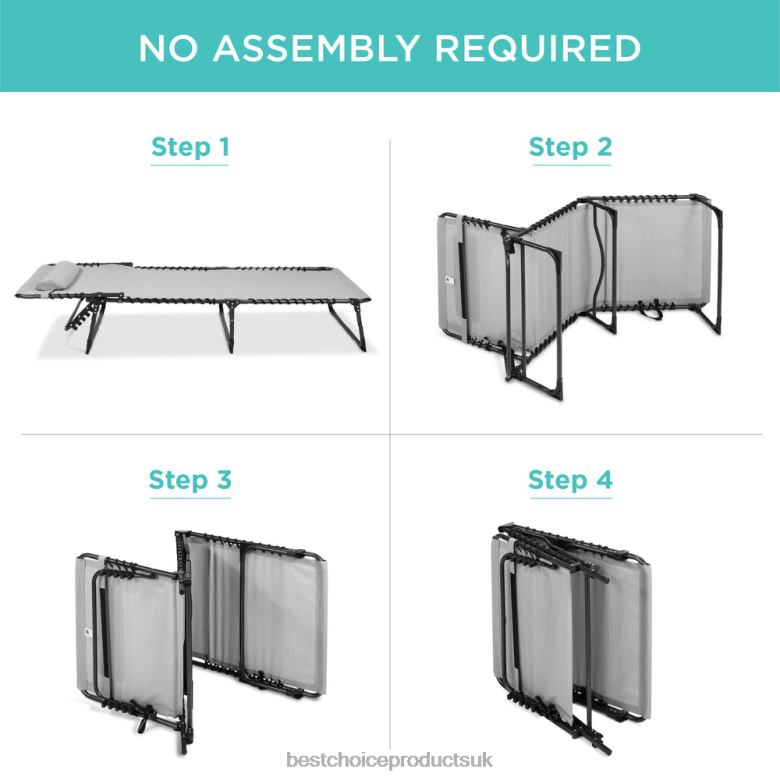 NO ASSEMBLY REQUIRED

Step 1

Step 2

Step 3

Step 4

bestchoiceproductsuk