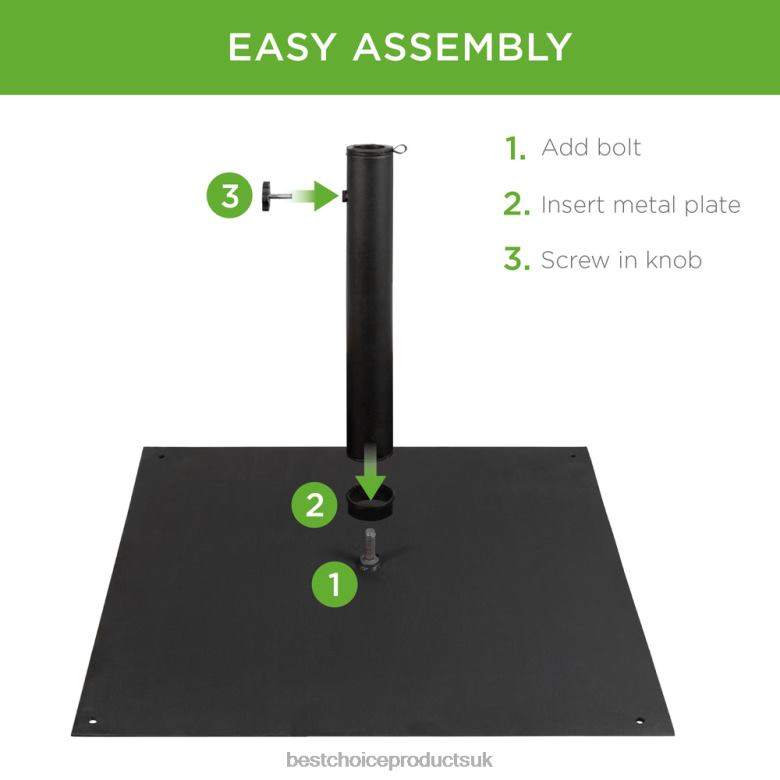 EASY ASSEMBLY

1. Add bolt

2. Insert metal plate

3. Screw in knob

3

2

1

bestchoiceproductsuk