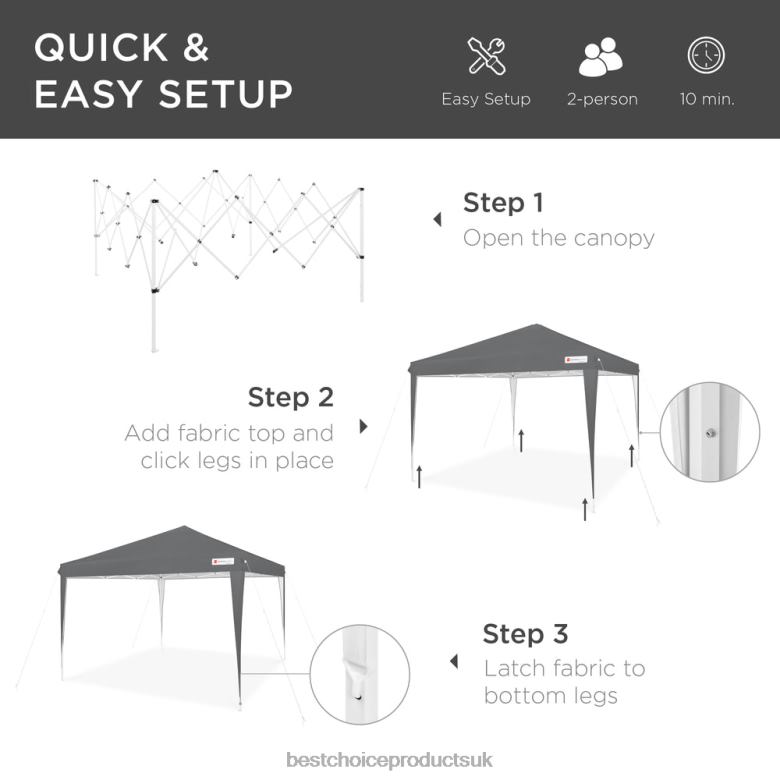 QUICK & EASY SETUP

Easy Setup

2-person

10 min.

Step 1
Open the canopy

Step 2
Add fabric top and click legs in place

Step 3
Latch fabric to bottom legs

bestchoiceproductsuk