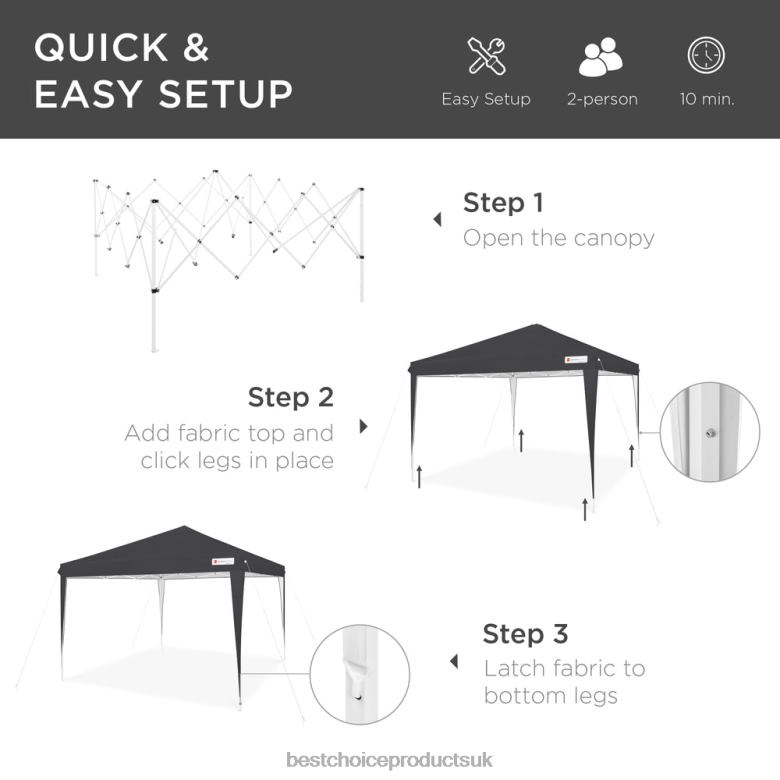 QUICK & EASY SETUP

Easy Setup

2-person

10 min.

Step 1
Open the canopy

Step 2
Add fabric top and click legs in place

Step 3
Latch fabric to bottom legs

bestchoiceproductsuk