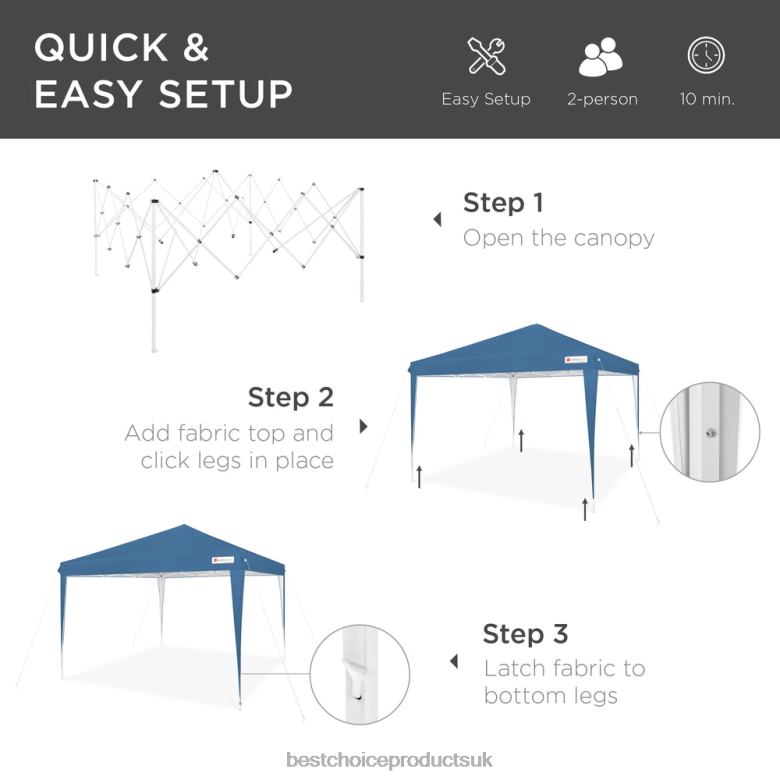 QUICK & EASY SETUP

Easy Setup

2-person

10 min.

Step 1
Open the canopy

Step 2
Add fabric top and click legs in place

Step 3
Latch fabric to bottom legs

bestchoiceproductsuk