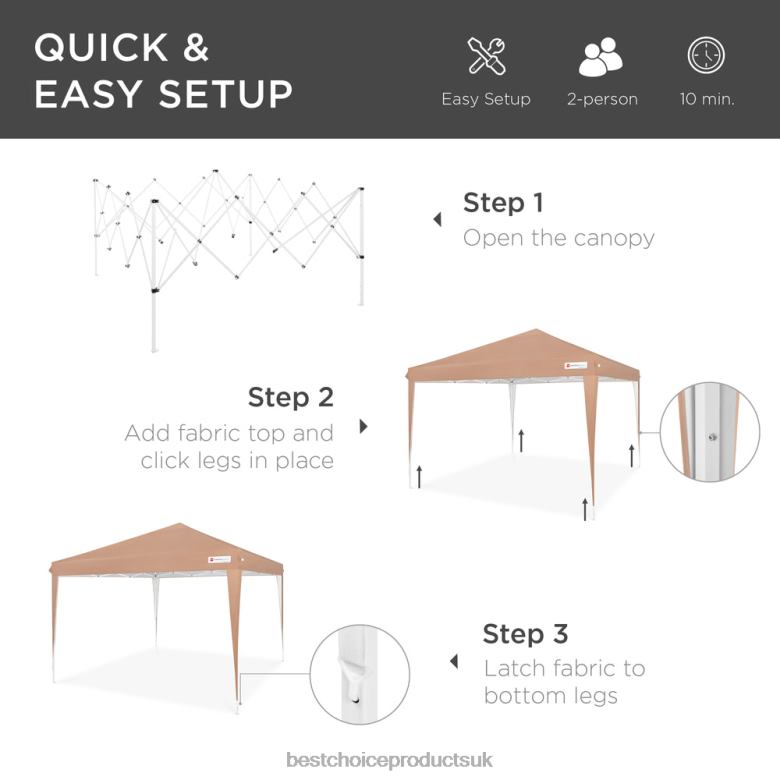 QUICK & EASY SETUP

Easy Setup

2-person

10 min.

Step 1
Open the canopy

Step 2
Add fabric top and click legs in place

Step 3
Latch fabric to bottom legs

bestchoiceproductsuk