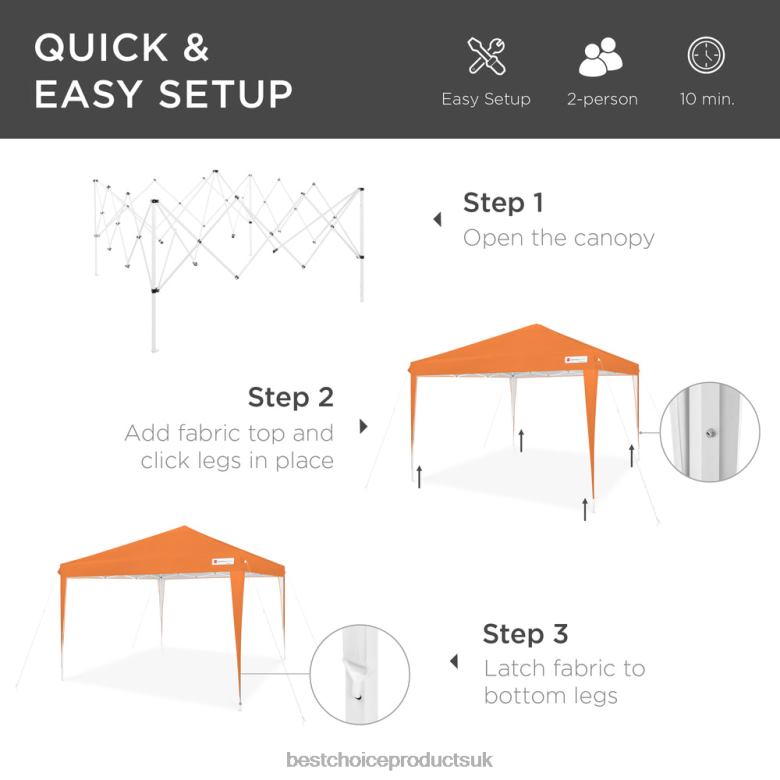 QUICK & EASY SETUP

Easy Setup

2-person

10 min.

Step 1
Open the canopy

Step 2
Add fabric top and click legs in place

Step 3
Latch fabric to bottom legs

bestchoiceproductsuk