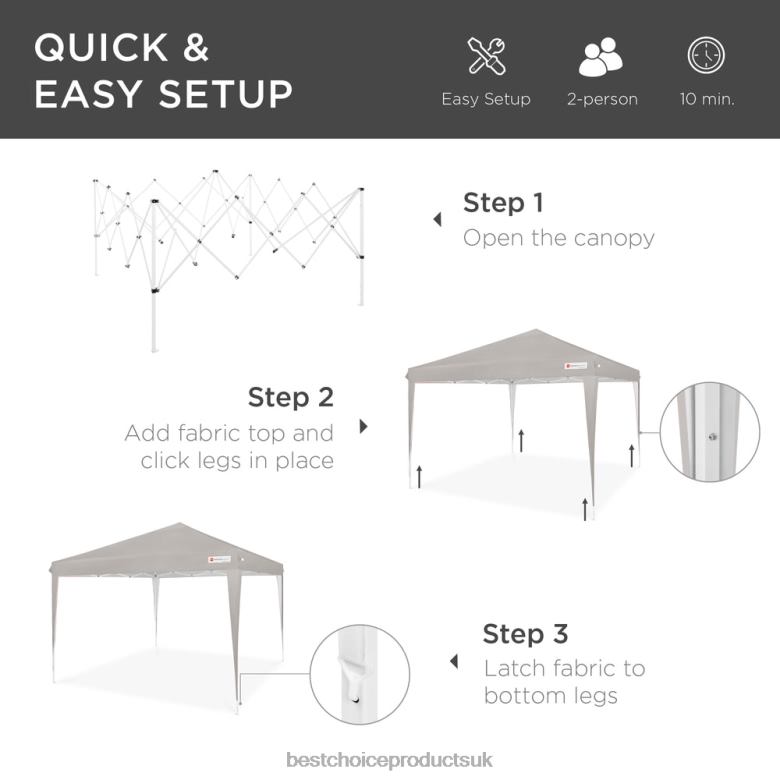 QUICK & EASY SETUP

Easy Setup

2-person

10 min.

Step 1
Open the canopy

Step 2
Add fabric top and click legs in place

Step 3
Latch fabric to bottom legs

bestchoiceproductsuk