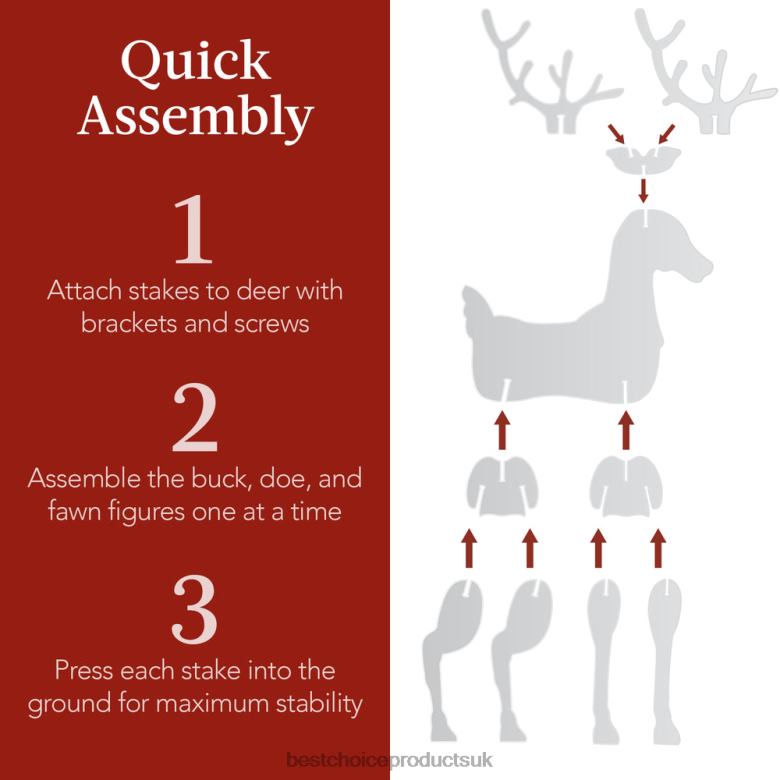 Quick Assembly

1
Attach stakes to deer with brackets and screws

2
Assemble the buck, doe, and fawn figures one at a time

3
Press each stake into the ground for maximum stability

bestchoiceproductsuk