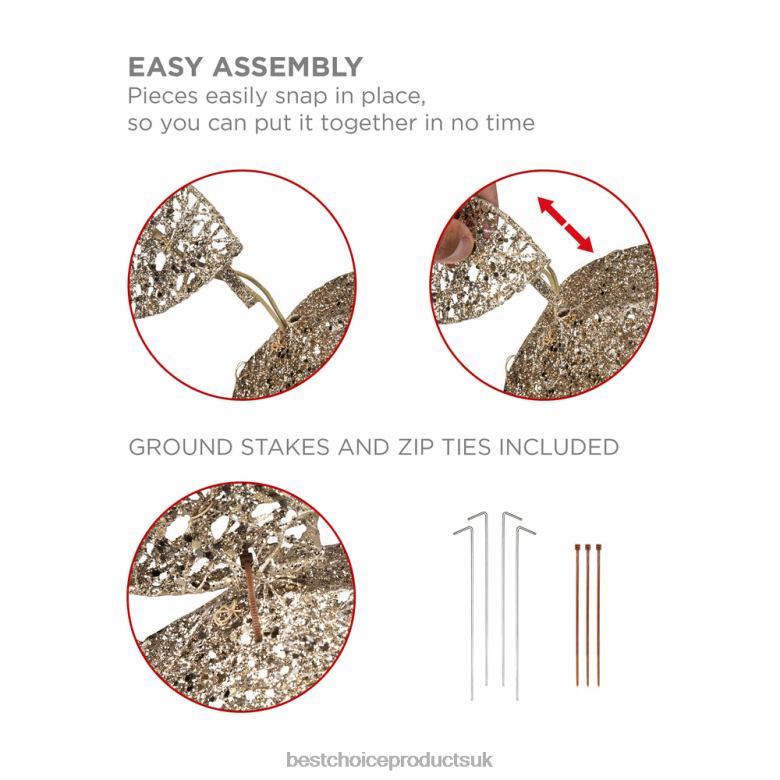 EASY ASSEMBLY
Pieces easily snap in place, so you can put it together in no time

GROUND STAKES AND ZIP TIES INCLUDED

bestchoiceproductsuk