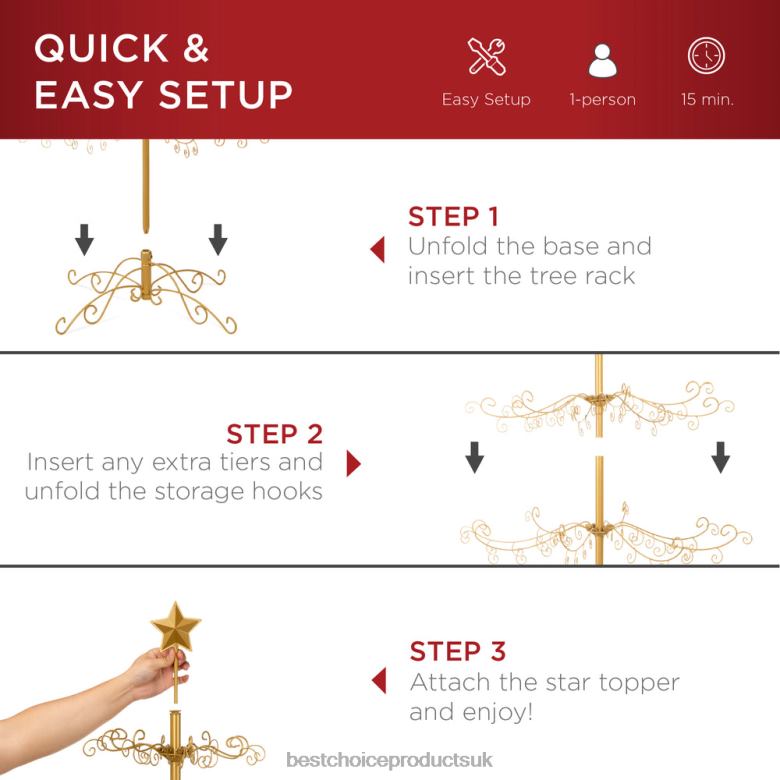 QUICK & EASY SETUP

Easy Setup

1-person

15 min.

STEP 1
Unfold the base and insert the tree rack

STEP 2
Insert any extra tiers and unfold the storage hooks

STEP 3
Attach the star topper and enjoy!

bestchoiceproductsuk