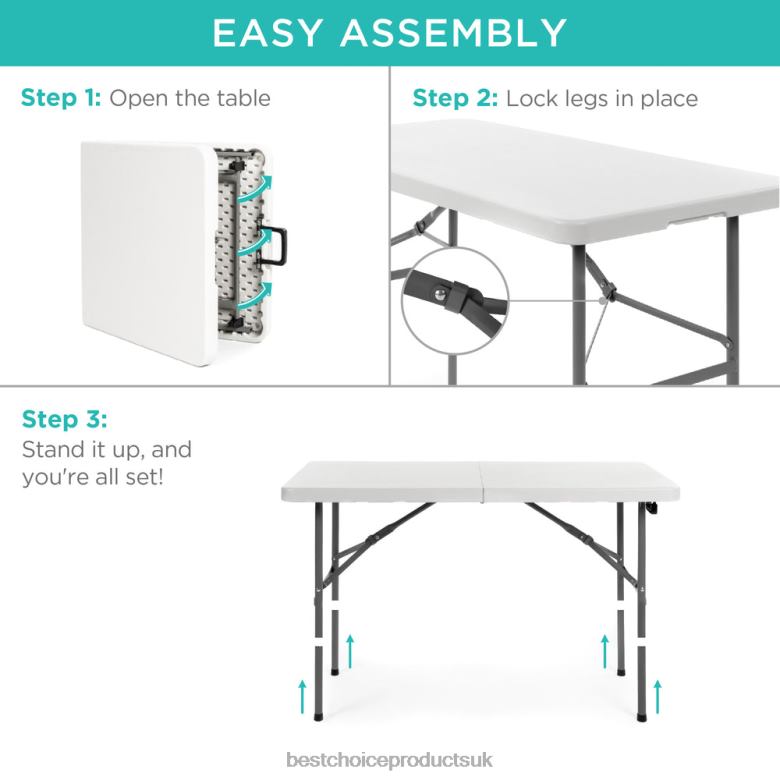 EASY ASSEMBLY

Step 1: Open the table

Step 2: Lock legs in place

Step 3:
Stand it up, and you're all set!

bestchoiceproductsuk