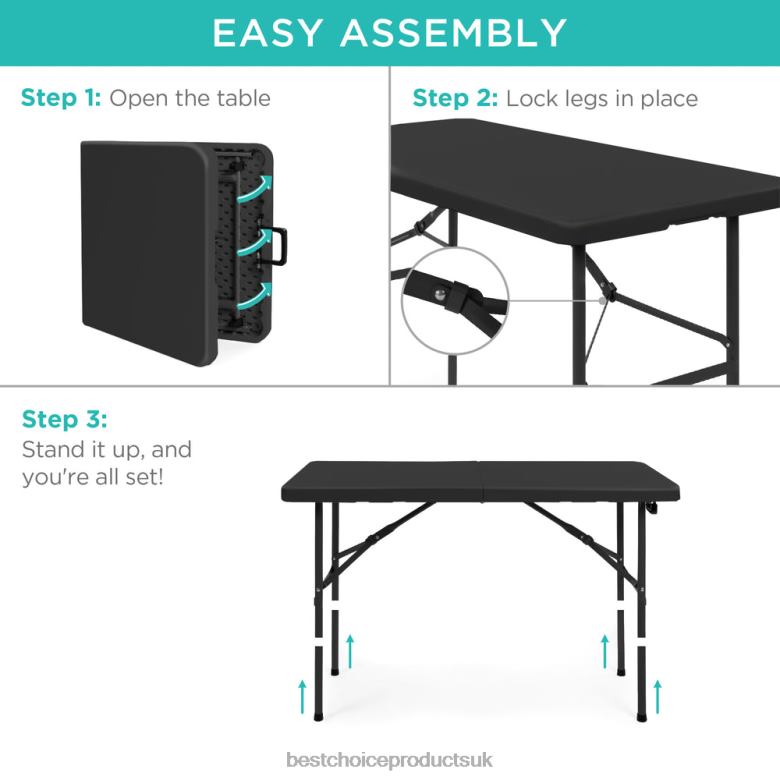 EASY ASSEMBLY

Step 1: Open the table

Step 2: Lock legs in place

Step 3:
Stand it up, and you're all set!

bestchoiceproductsuk