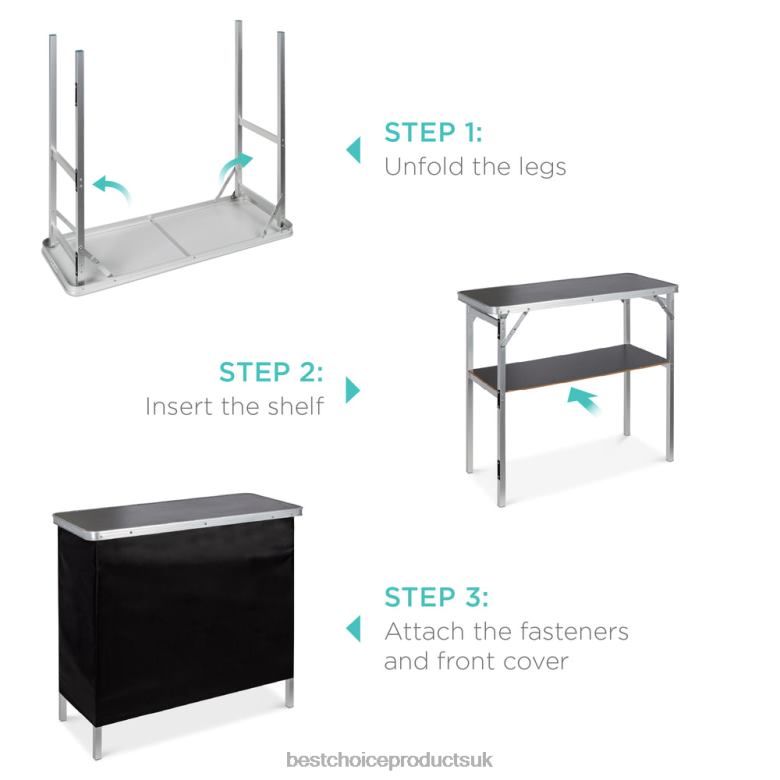 STEP 1:
Unfold the legs

STEP 2:
Insert the shelf

STEP 3:
Attach the fasteners and front cover

bestchoiceproductsuk