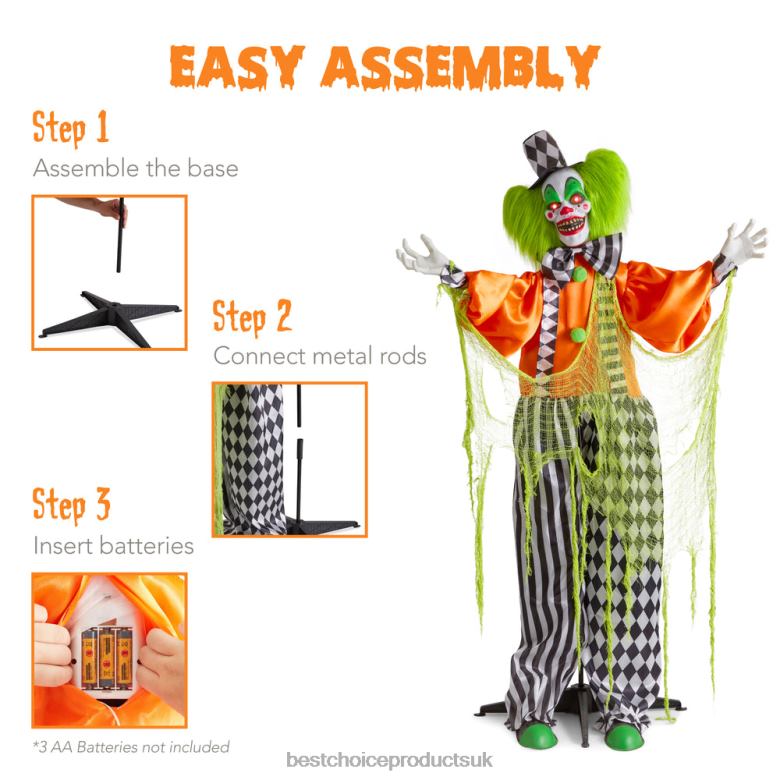 EASY ASSEMBLY

Step 1
Assemble the base

Step 2
Connect metal rods

Step 3
Insert batteries

*3 AA Batteries not included

bestchoiceproductsuk