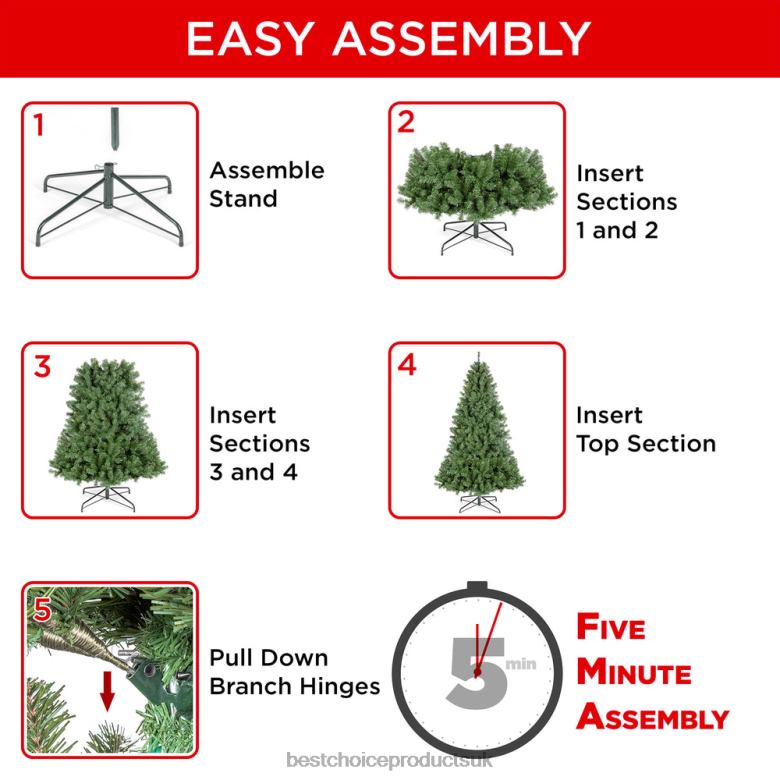 EASY ASSEMBLY

1
Assemble Stand

2
Insert Sections 1 and 2

3
Insert Sections 3 and 4

4
Insert Top Section

5
Pull Down Branch Hinges

5 min

FIVE MINUTE ASSEMBLY

bestchoiceproductsuk