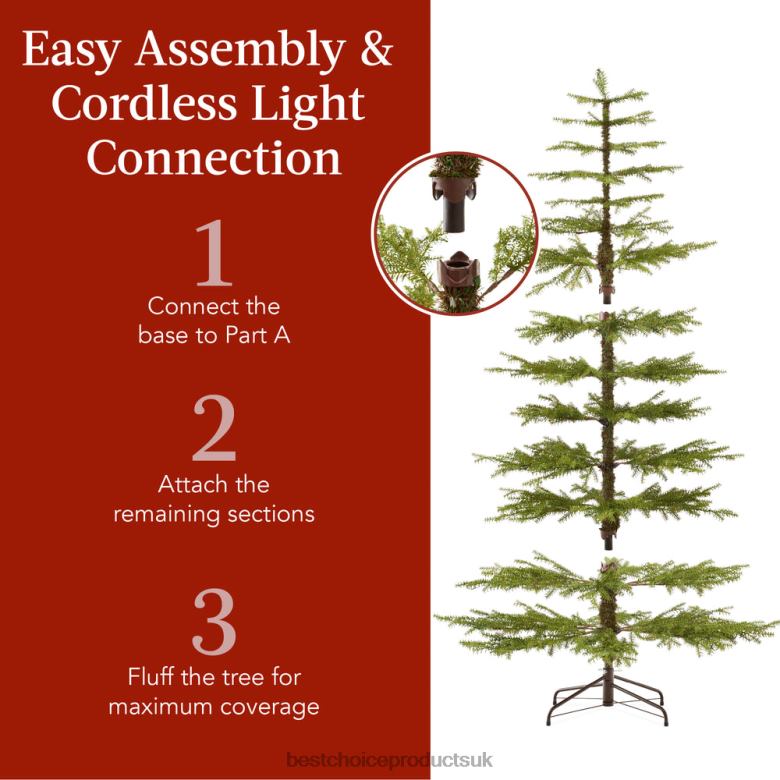 Easy Assembly & Cordless Light Connection

1
Connect the base to Part A

2
Attach the remaining sections

3
Fluff the tree for maximum coverage

bestchoiceproductsuk