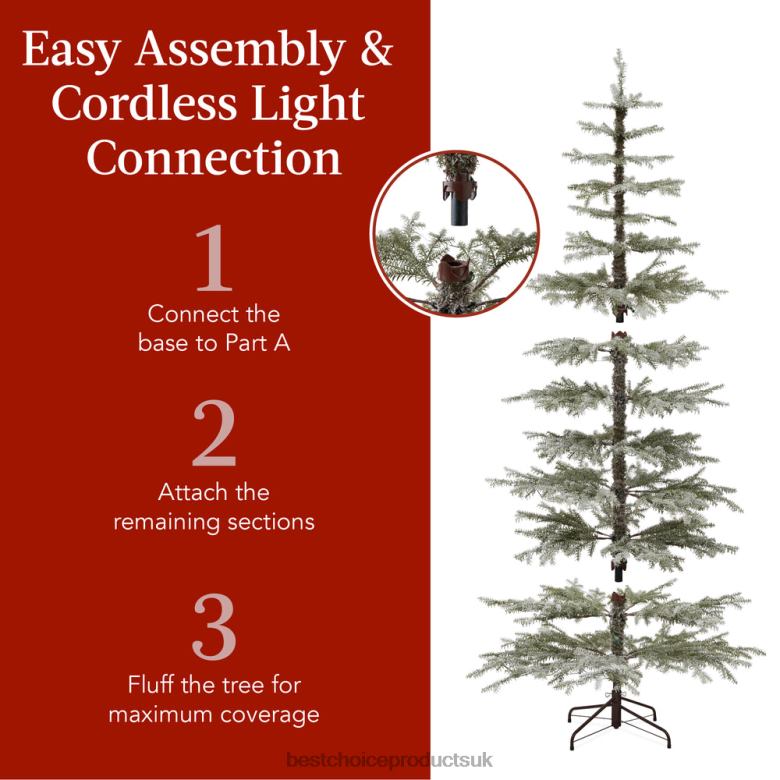 Easy Assembly & Cordless Light Connection

1
Connect the base to Part A

2
Attach the remaining sections

3
Fluff the tree for maximum coverage

bestchoiceproductsuk